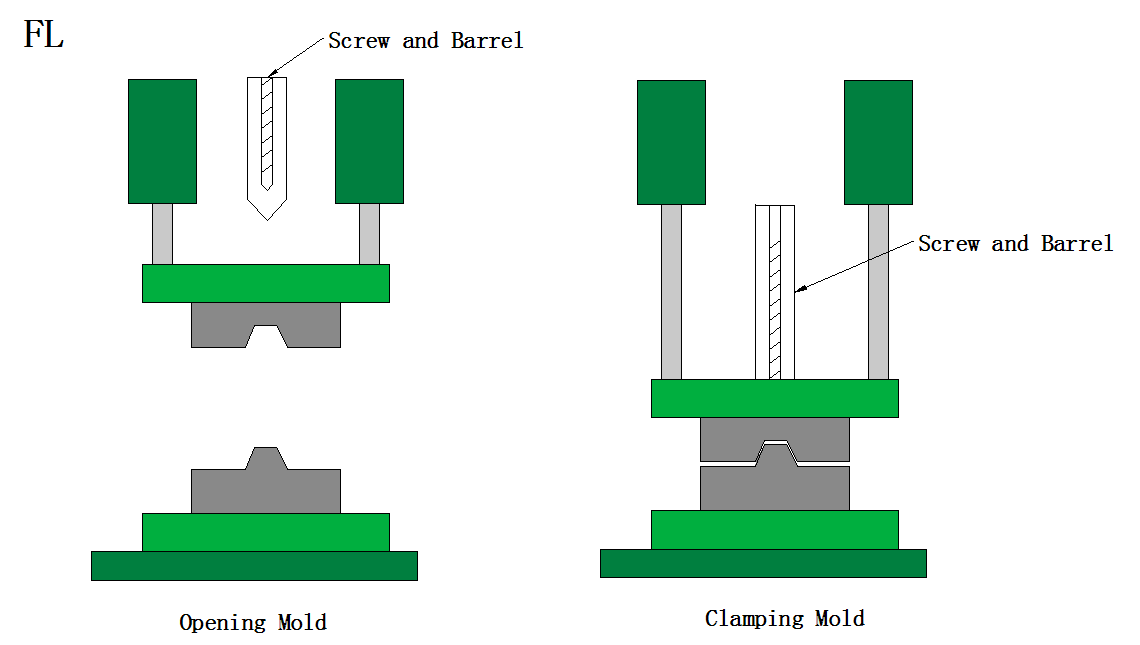 FL

Screw and Barrel

Screw and Barrel

Opening Mold

Clamping Mold